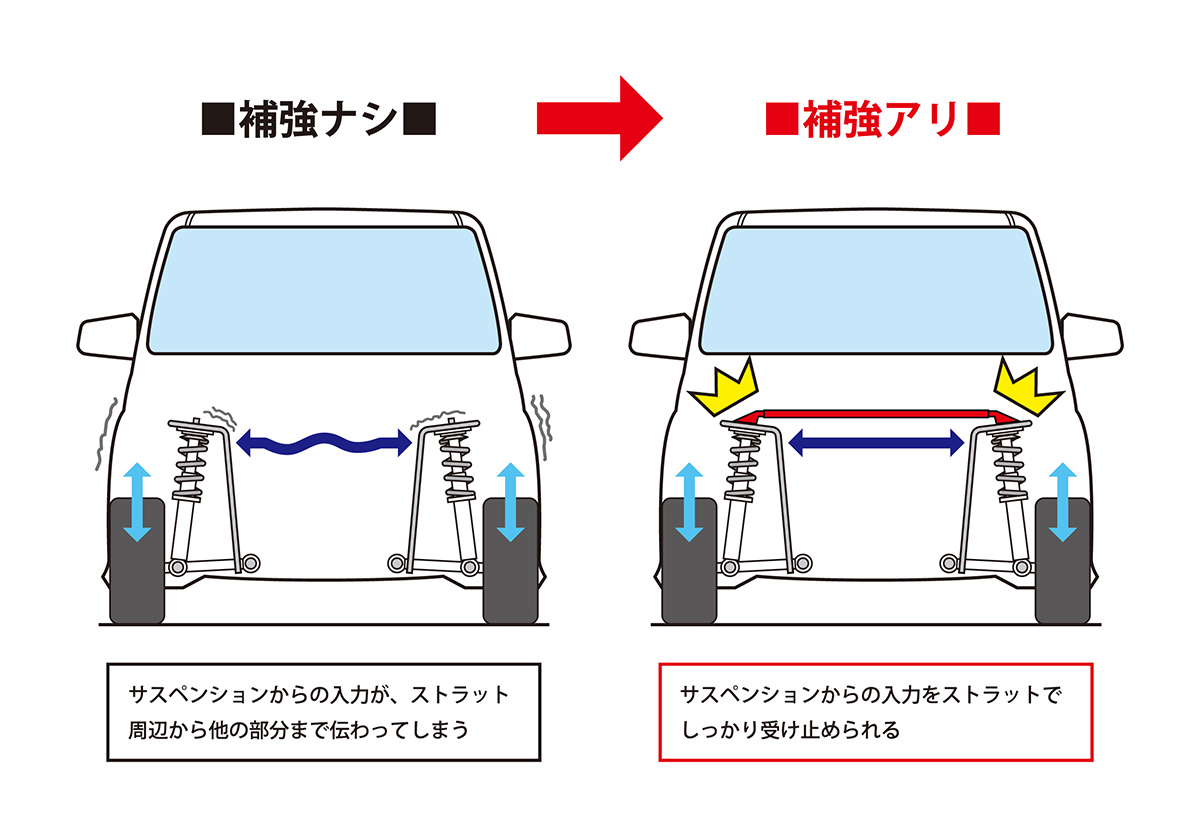 ■補強ナシ■

■補強アリ■

サスペンションからの入力が、ストラット周辺から他の部分まで伝わってしまう

サスペンションからの入力をストラットでしっかり受け止められる