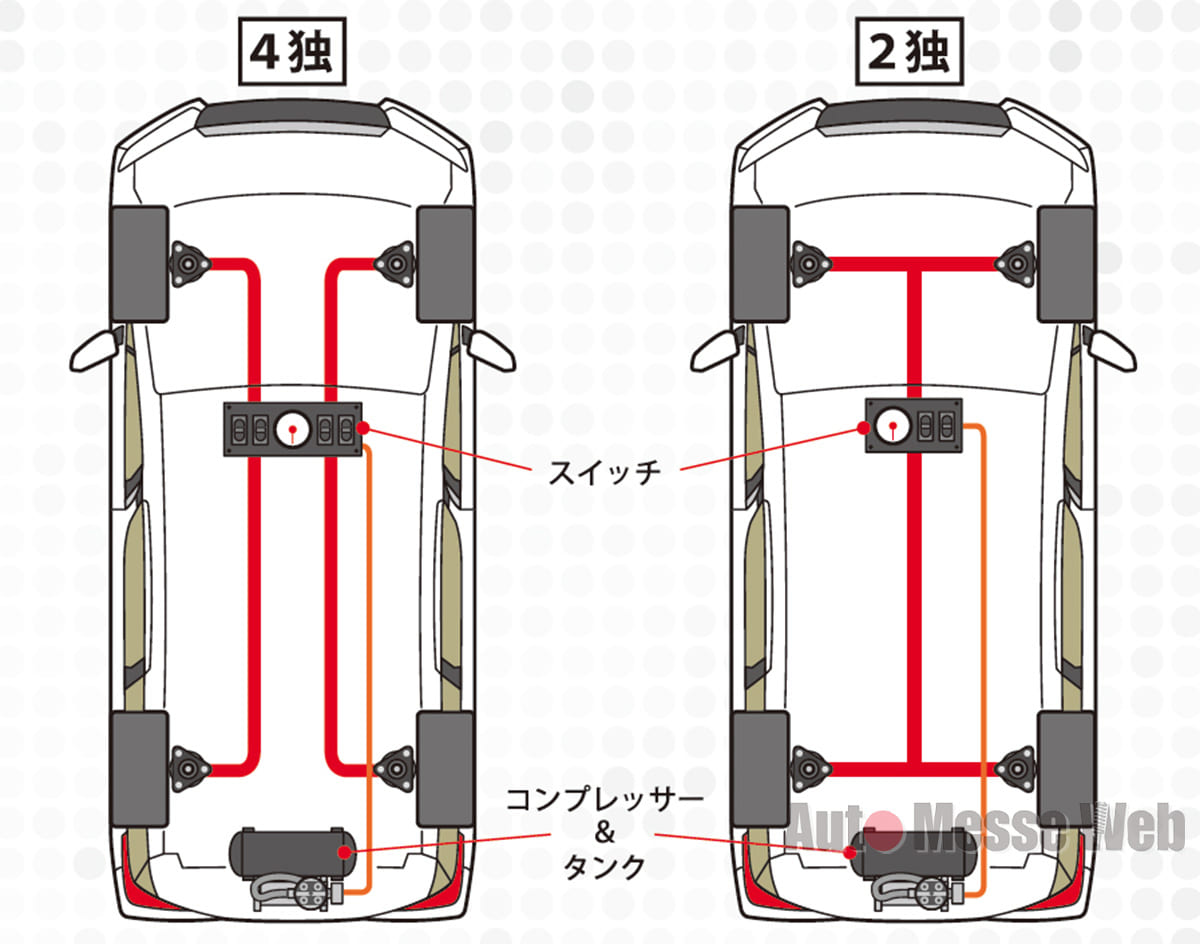 4独

2独

スイッチ

コンプレッサー
&
タンク

Auto Messe Web