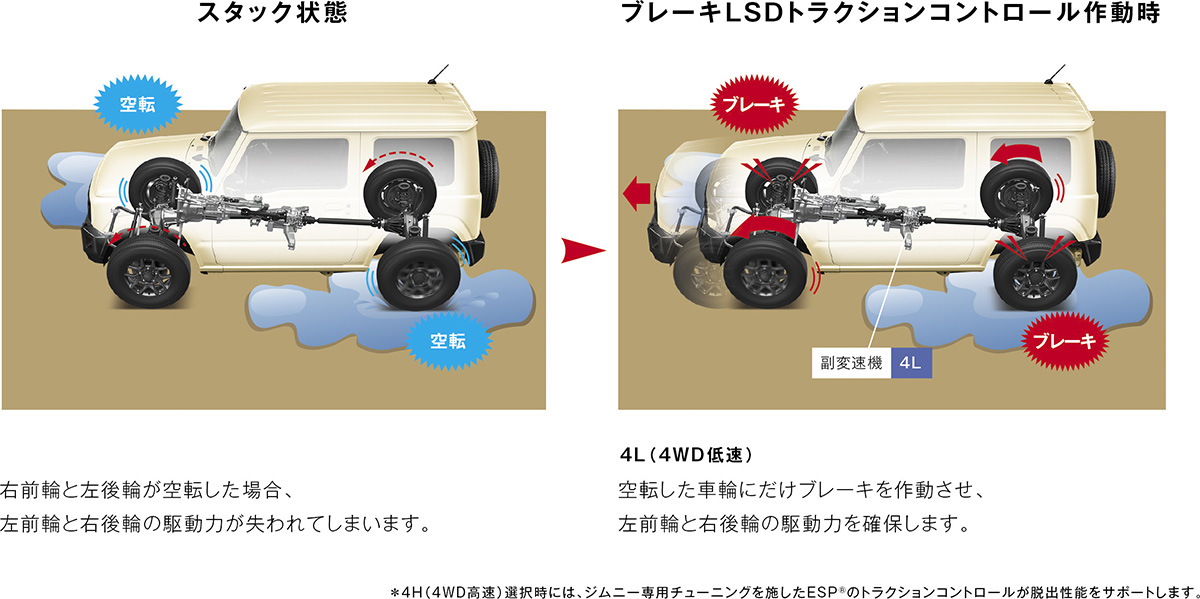 スタック状態

空転

空転

右前輪と左後輪が空転した場合、
左前輪と右後輪の駆動力が失われてしまいます。

ブレーキLSDトラクションコントロール作動時

ブレーキ

ブレーキ

副変速機 4L

4L（4WD低速）

空転した車輪にだけブレーキを作動させ、
左前輪と右後輪の駆動力を確保します。

＊4H（4WD高速）選択時には、ジムニー専用チューニングを施したESP®のトラクションコントロールが脱出性能をサポートします。