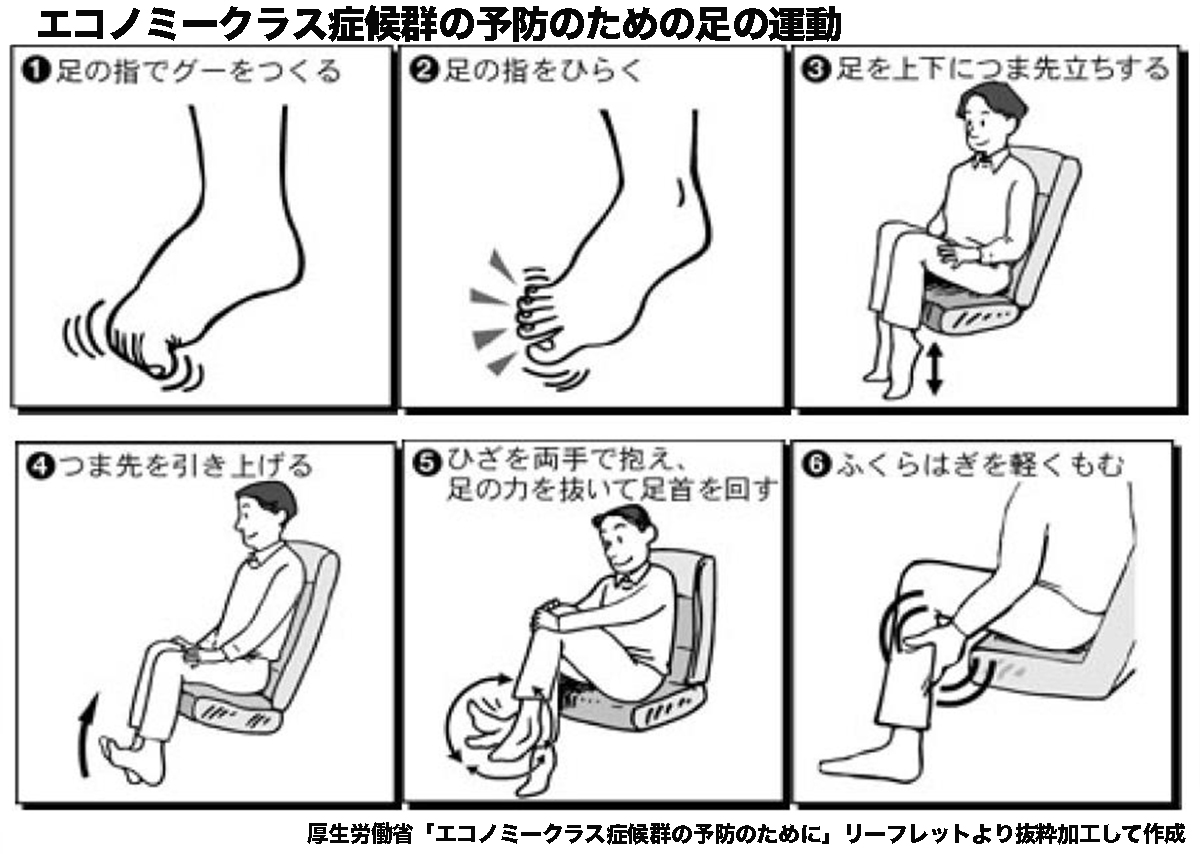 エコノミークラス症候群の予防のための足の運動

❶足の指でグーをつくる

❷足の指をひらく

❸足を上下につま先立ちする

❹つま先を引き上げる

❺ひざを両手で抱え、足の力を抜いて足首を回す

❻ふくらはぎを軽くもむ

厚生労働省「エコノミークラス症候群の予防のために」リーフレットより抜粋加工して作成