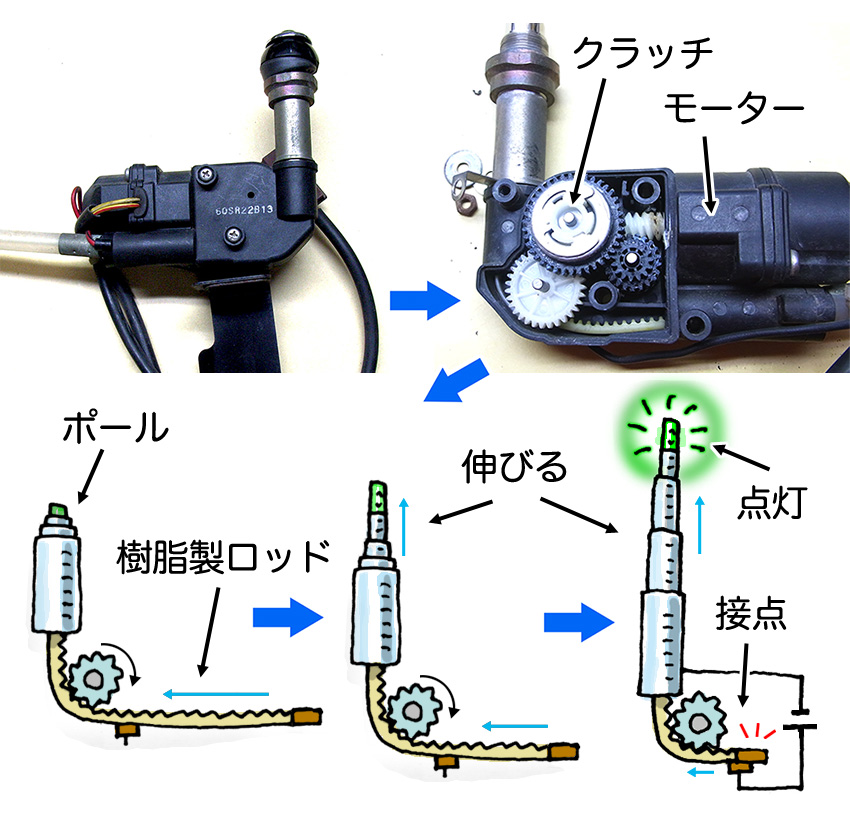 60SR22B13

クラッチ

モーター

ポール

樹脂製ロッド

伸びる

点灯

接点