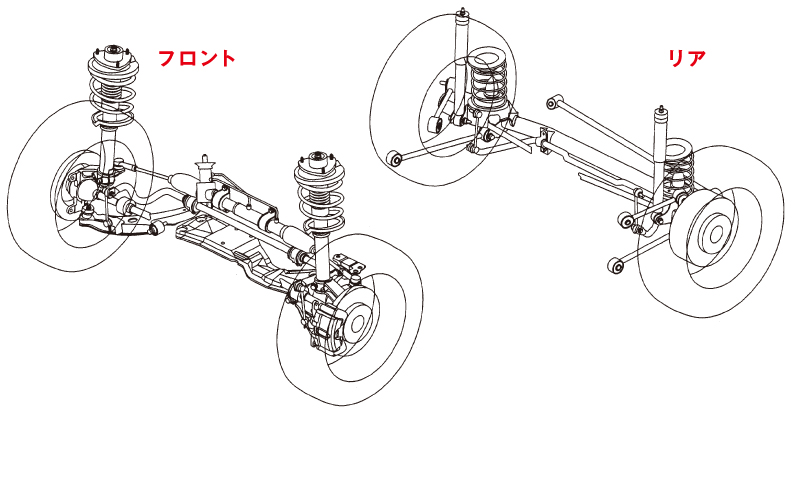 フロント

リア