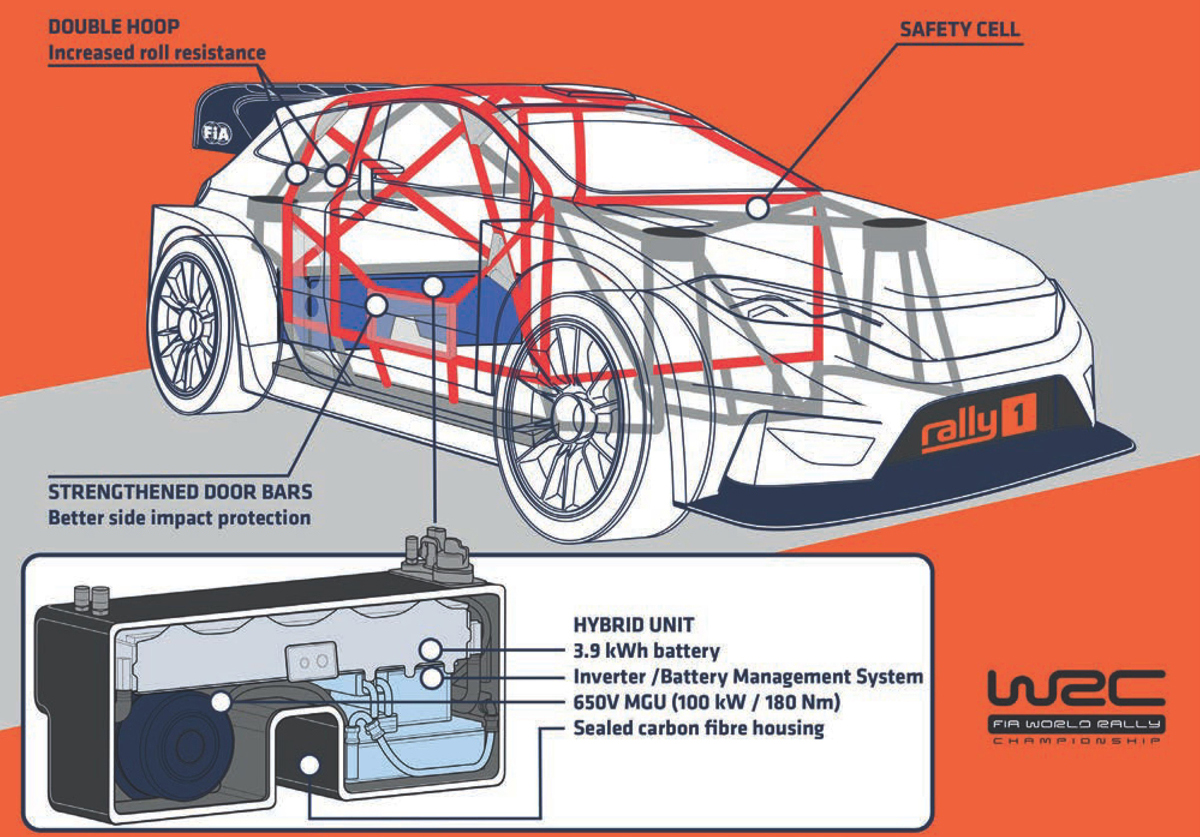 DOUBLE HOOP
Increased roll resistance

SAFETY CELL

FIA

rally 1

STRENGTHENED DOOR BARS
Better side impact protection

HYBRID UNIT
3.9 kWh battery
Inverter /Battery Management System
650V MGU (100 kW / 180 Nm)
Sealed carbon fibre housing

WRC
FIA WORLD RALLY
CHAMPIONSHIP