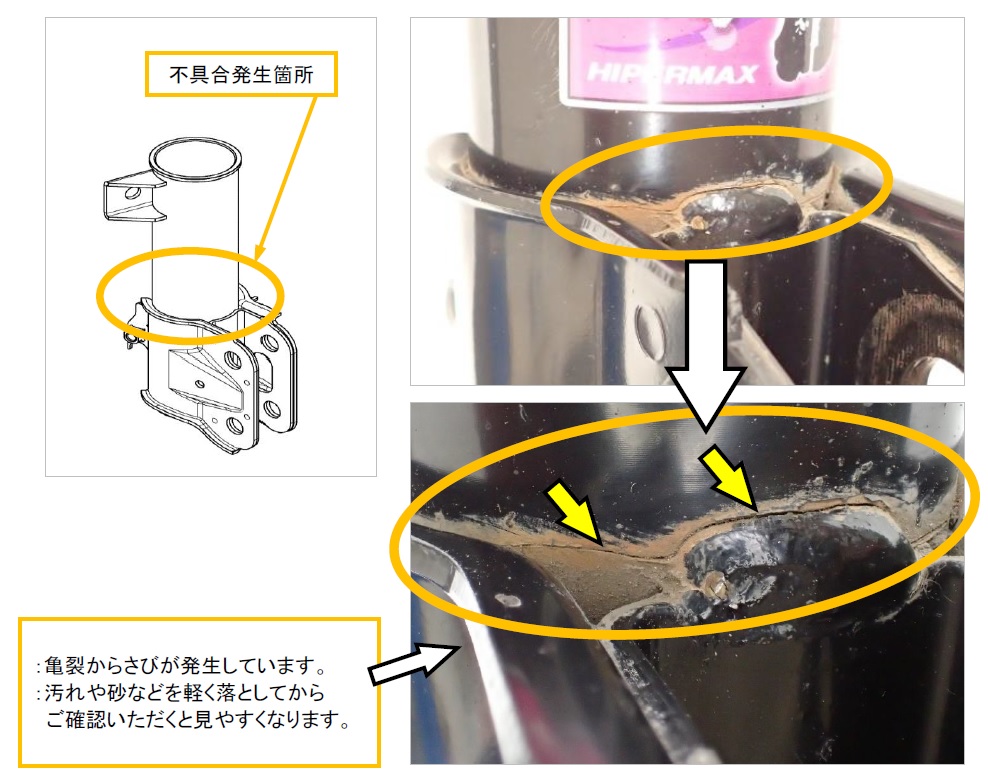 不具合発生箇所

HIPERMAX

:亀裂からさびが発生しています。
:汚れや砂などを軽く落としてから
ご確認いただくと見やすくなります。