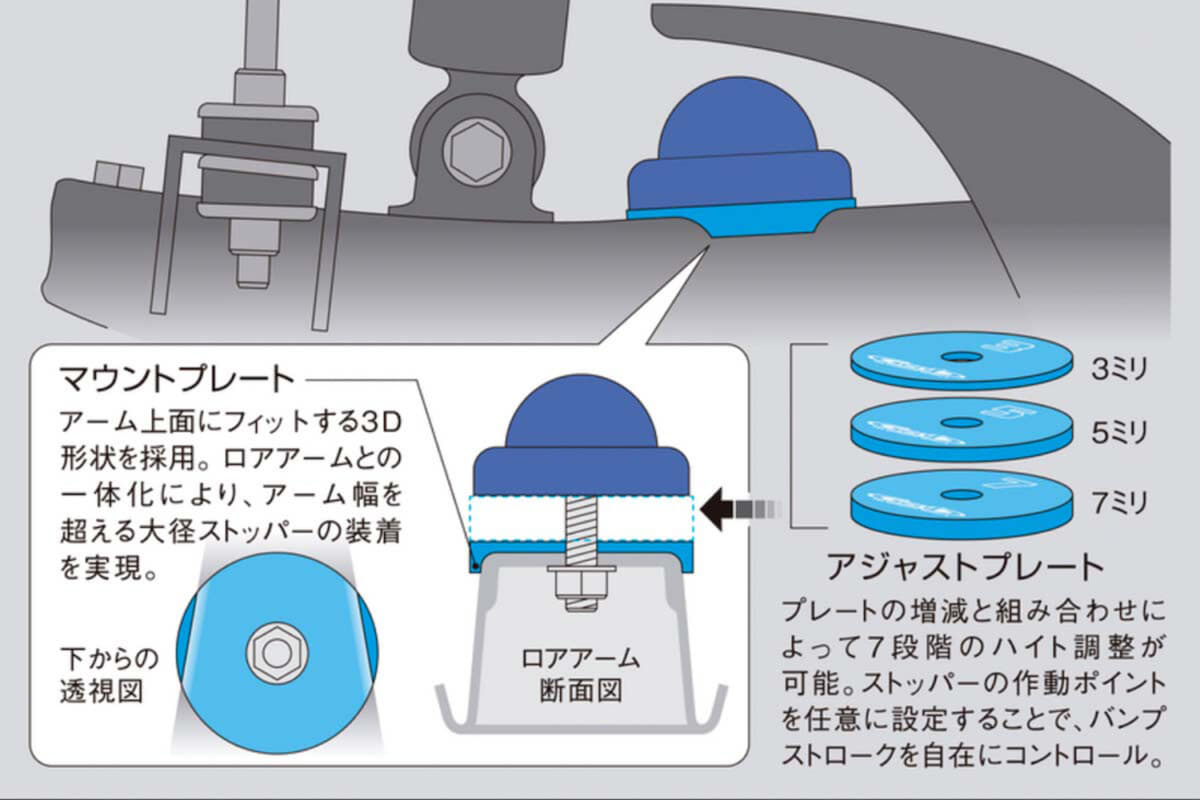 マウントプレート

アーム上面にフィットする3D形状を採用。ロアアームとの一体化により、アーム幅を超える大径ストッパーの装着を実現。

下からの透視図

ロアアーム断面図

3ミリ

5ミリ

7ミリ

アジャストプレート

プレートの増減と組み合わせによって7段階のハイト調整が可能。ストッパーの作動ポイントを任意に設定することで、バンプストロークを自在にコントロール。